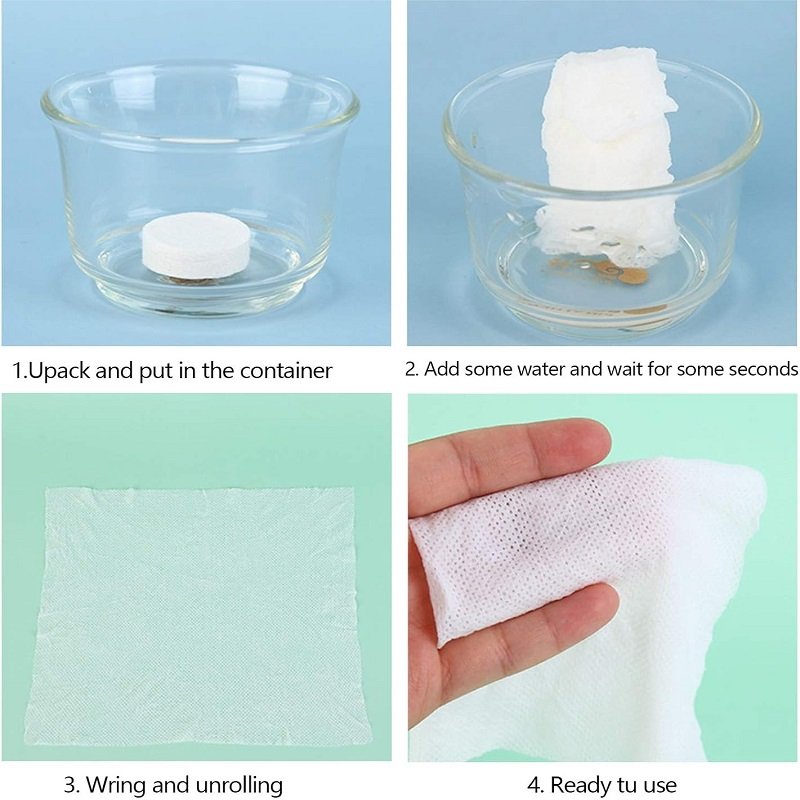 1.Upack and put in the container

2. Add some water and wait for some seconds

3. Wring and unrolling

4. Ready tu use