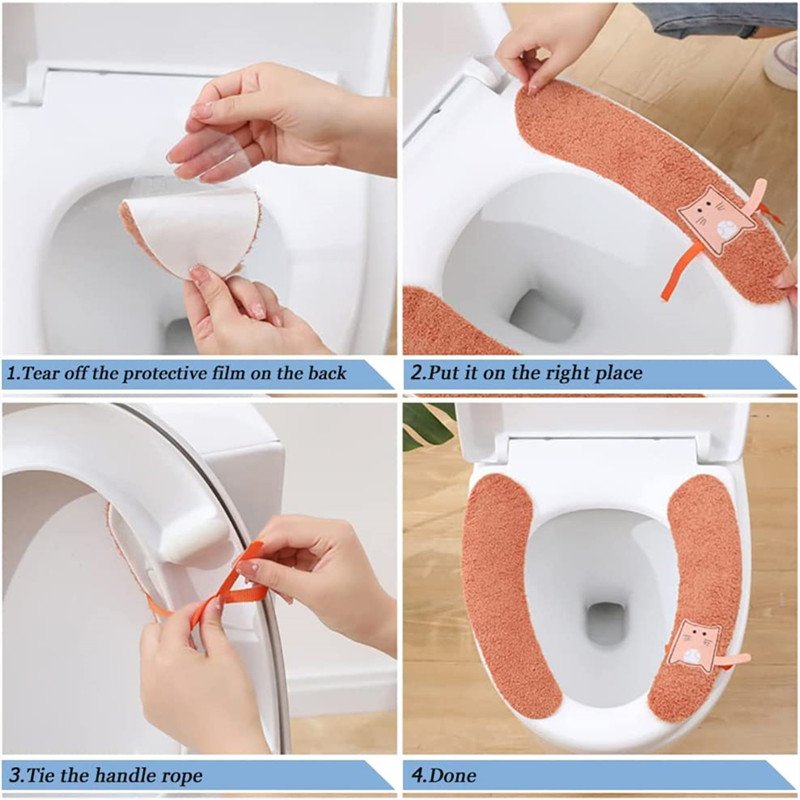 1.Tear off the protective film on the back

2.Put it on the right place

3.Tie the handle rope

4.Done